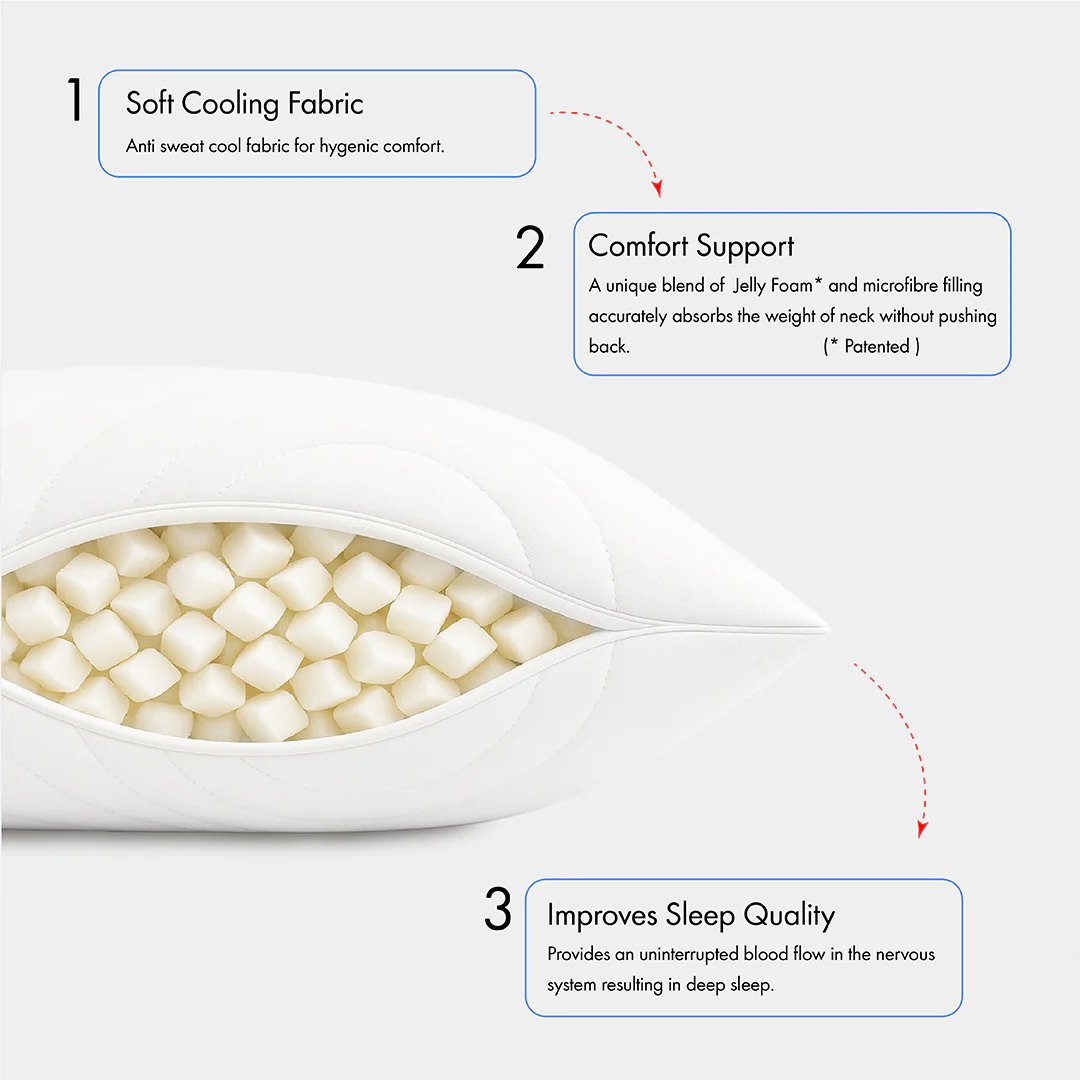 1
Soft Cooling Fabric
Anti sweat cool fabric for hygenic comfort.

2
Comfort Support
A unique blend of Jelly Foam* and microfibre filling accurately absorbs the weight of neck without pushing back. (* Patented )

3
Improves Sleep Quality
Provides an uninterrupted blood flow in the nervous system resulting in deep sleep.